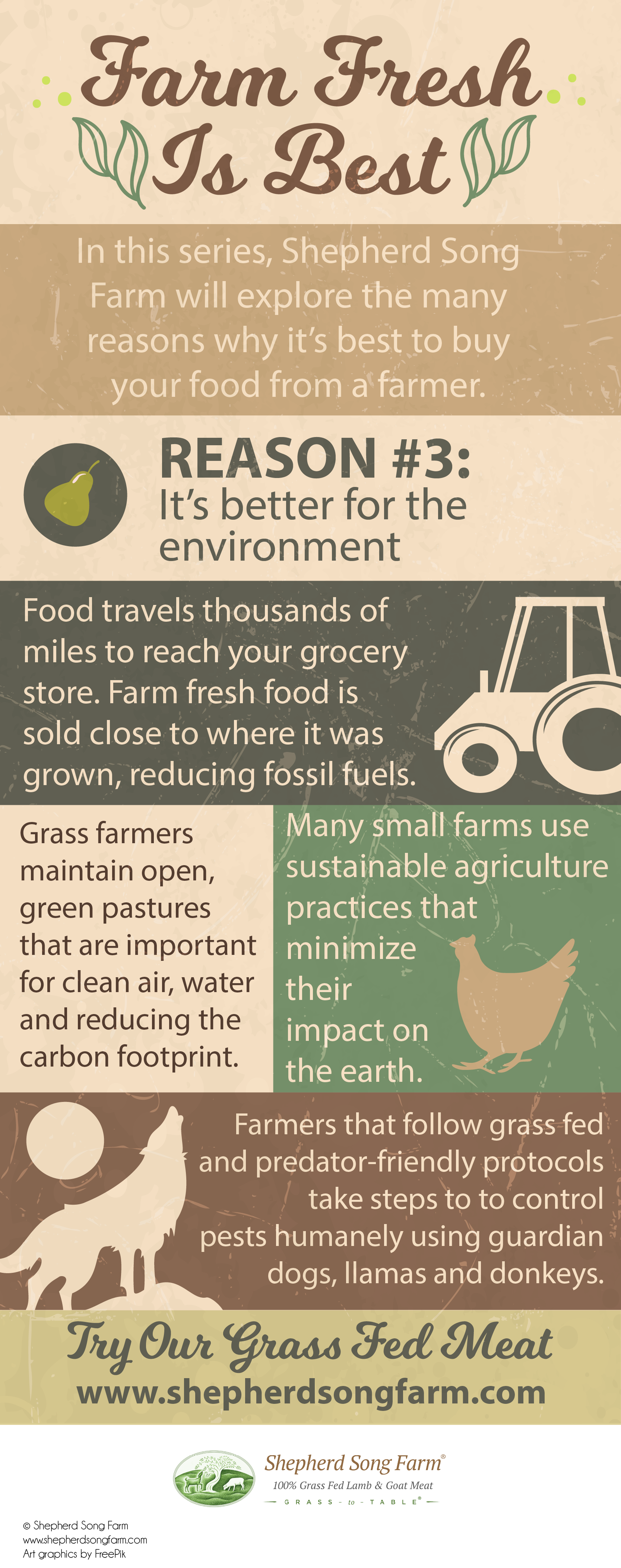 Farm Fresh Is Best

In this series, Shepherd Song Farm will explore the many reasons why it's best to buy your food from a farmer.

REASON #3:
It's better for the environment

Food travels thousands of miles to reach your grocery store. Farm fresh food is sold close to where it was grown, reducing fossil fuels.

Grass farmers maintain open, green pastures that are important for clean air, water and reducing the carbon footprint.

Many small farms use sustainable agriculture practices that minimize their impact on the earth.

Farmers that follow grass fed and predator-friendly protocols take steps to to control pests humanely using guardian dogs, llamas and donkeys.

Try Our Grass Fed Meat
www.shepherdsongfarm.com

Shepherd Song Farm®
100% Grass Fed Lamb & Goat Meat
GRASS - to - TABLE®

© Shepherd Song Farm
www.shepherdsongfarm.com
Art graphics by FreePik